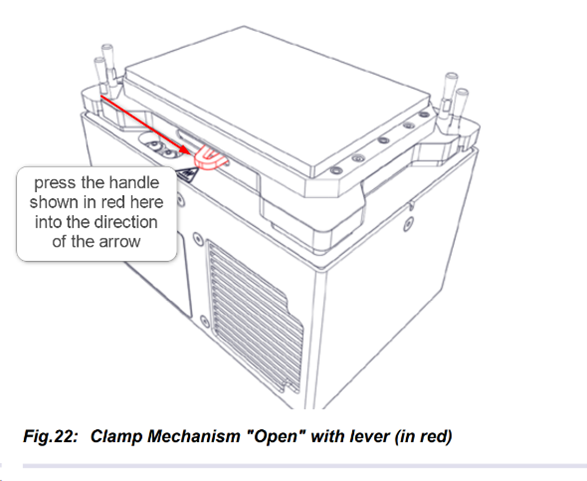 press the handle shown in red here into the direction of the arrow

Fig.22: Clamp Mechanism "Open" with lever (in red)